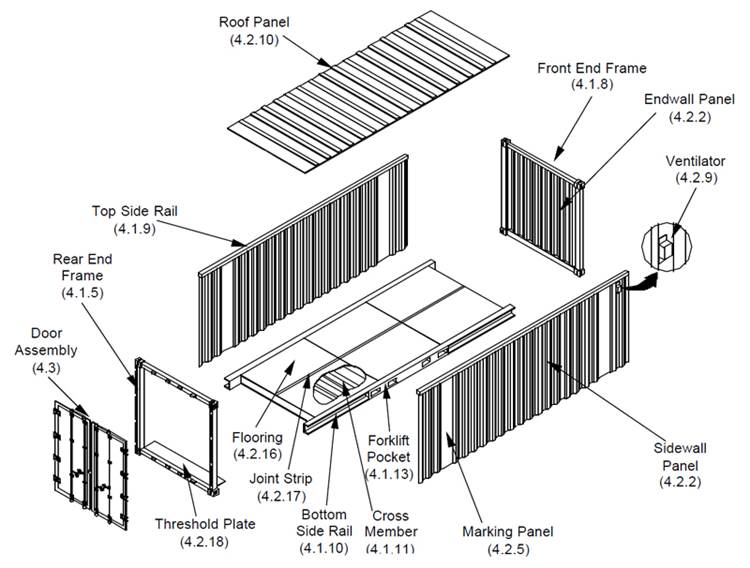 Roof Panel
(4.2.10)

Front End Frame
(4.1.8)

Endwall Panel
(4.2.2)

Ventilator
(4.2.9)

Top Side Rail
(4.1.9)

Rear End Frame
(4.1.5)

Door Assembly
(4.3)

Flooring
(4.2.16)

Joint Strip
(4.2.17)

Forklift Pocket
(4.1.13)

Sidewall Panel
(4.2.2)

Threshold Plate
(4.2.18)

Bottom Side Rail
(4.1.10)

Cross Member
(4.1.11)

Marking Panel
(4.2.5)